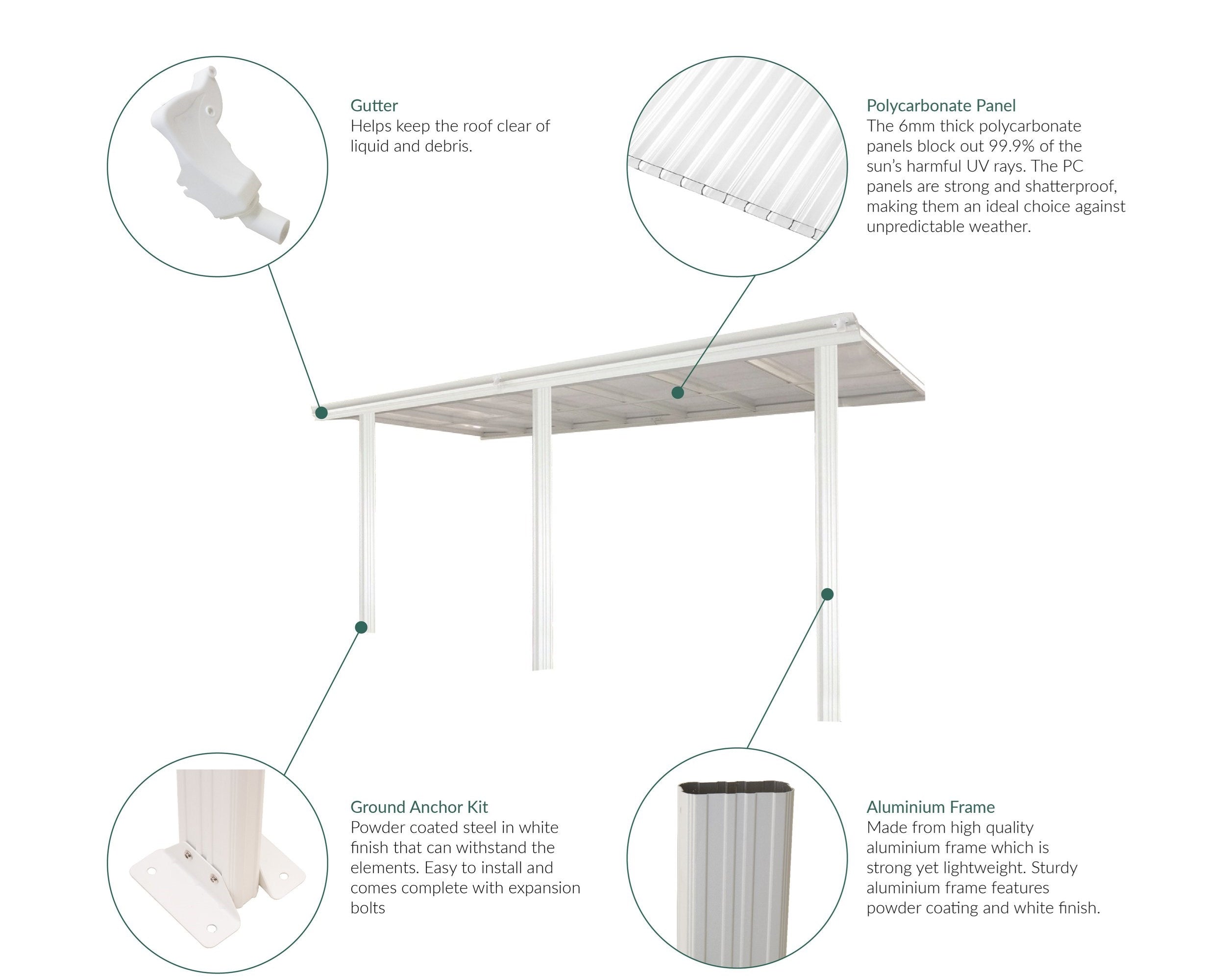 Gutter
Helps keep the roof clear of liquid and debris.

Polycarbonate Panel
The 6mm thick polycarbonate panels block out 99.9% of the sun's harmful UV rays. The PC panels are strong and shatterproof, making them an ideal choice against unpredictable weather.

Ground Anchor Kit
Powder coated steel in white finish that can withstand the elements. Easy to install and comes complete with expansion bolts

Aluminium Frame
Made from high quality aluminium frame which is strong yet lightweight. Sturdy aluminium frame features powder coating and white finish.