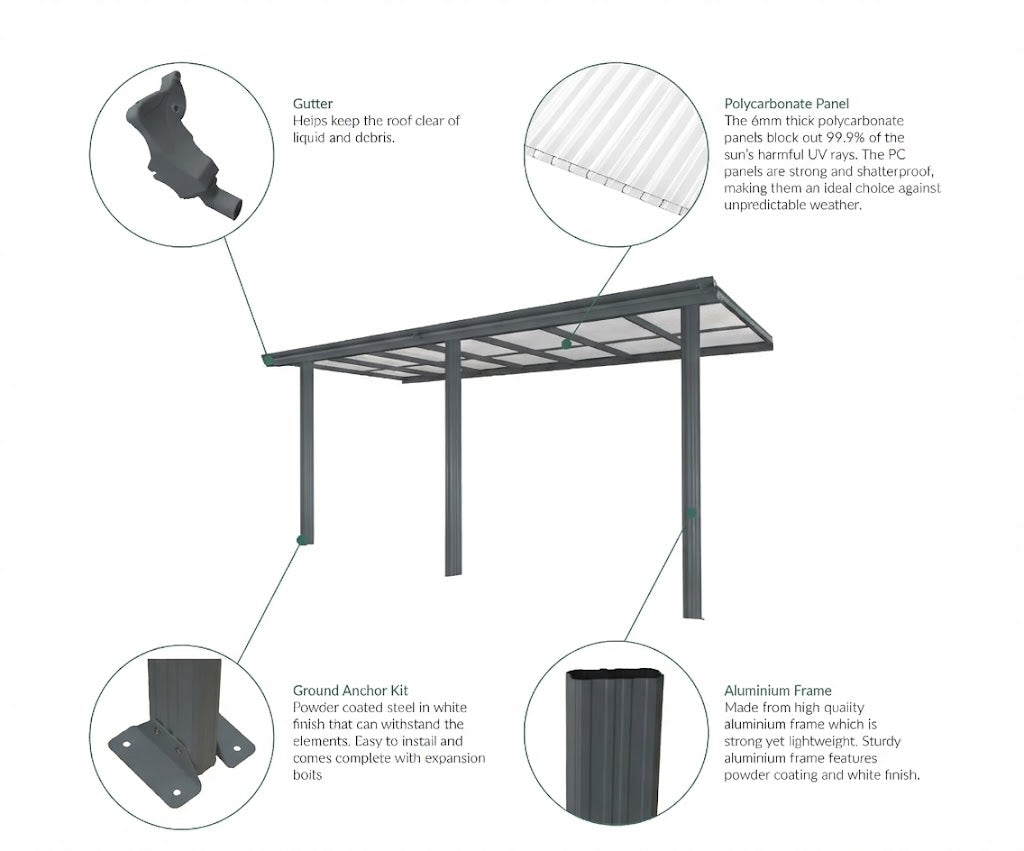 Gutter
Helps keep the roof clear of liquid and debris.

Polycarbonate Panel
The 6mm thick polycarbonate panels block out 99.9% of the sun's harmful UV rays. The PC panels are strong and shatterproof, making them an ideal choice against unpredictable weather.

Ground Anchor Kit
Powder coated steel in white finish that can withstand the elements. Easy to install and comes complete with expansion bolts

Aluminium Frame
Made from high quality aluminium frame which is strong yet lightweight. Sturdy aluminium frame features powder coating and white finish.